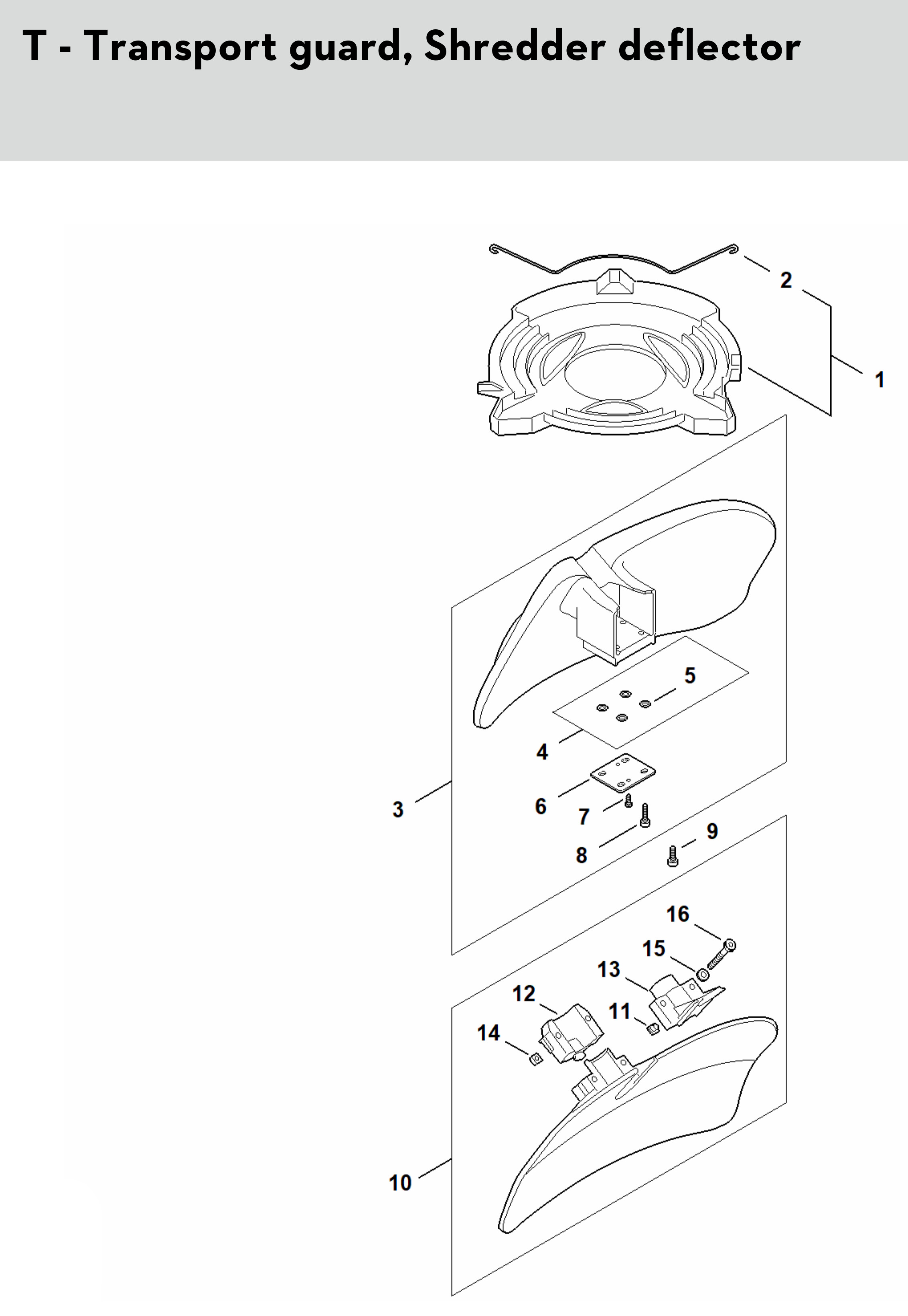 T - Transport guard, Shredder deflector

2
1
5
4
3
6
7
8
9
16
15
13
12
11
14
10